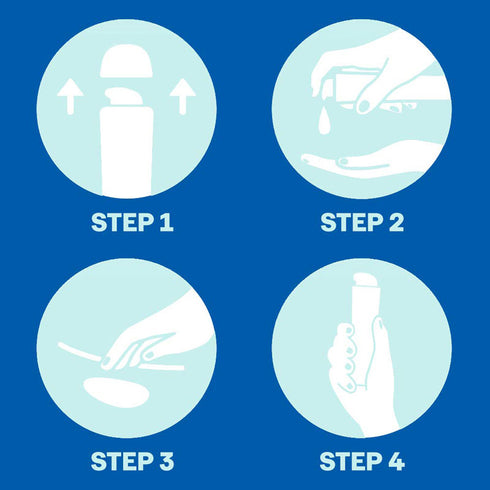 STEP 1

STEP 2

STEP 3

STEP 4